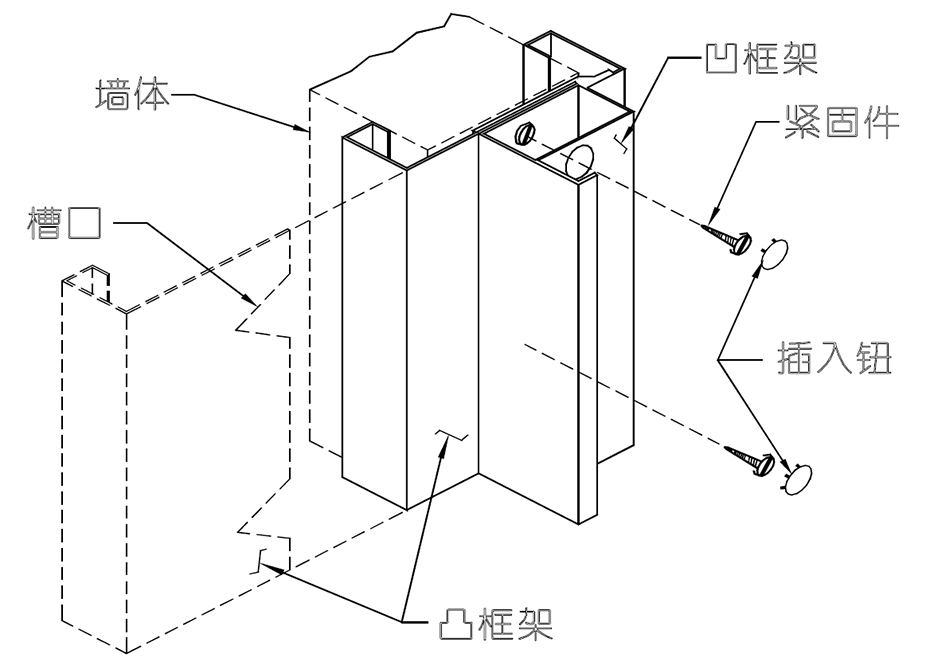 墙体
凹框架
紧固件
槽口
插入钮
凸框架